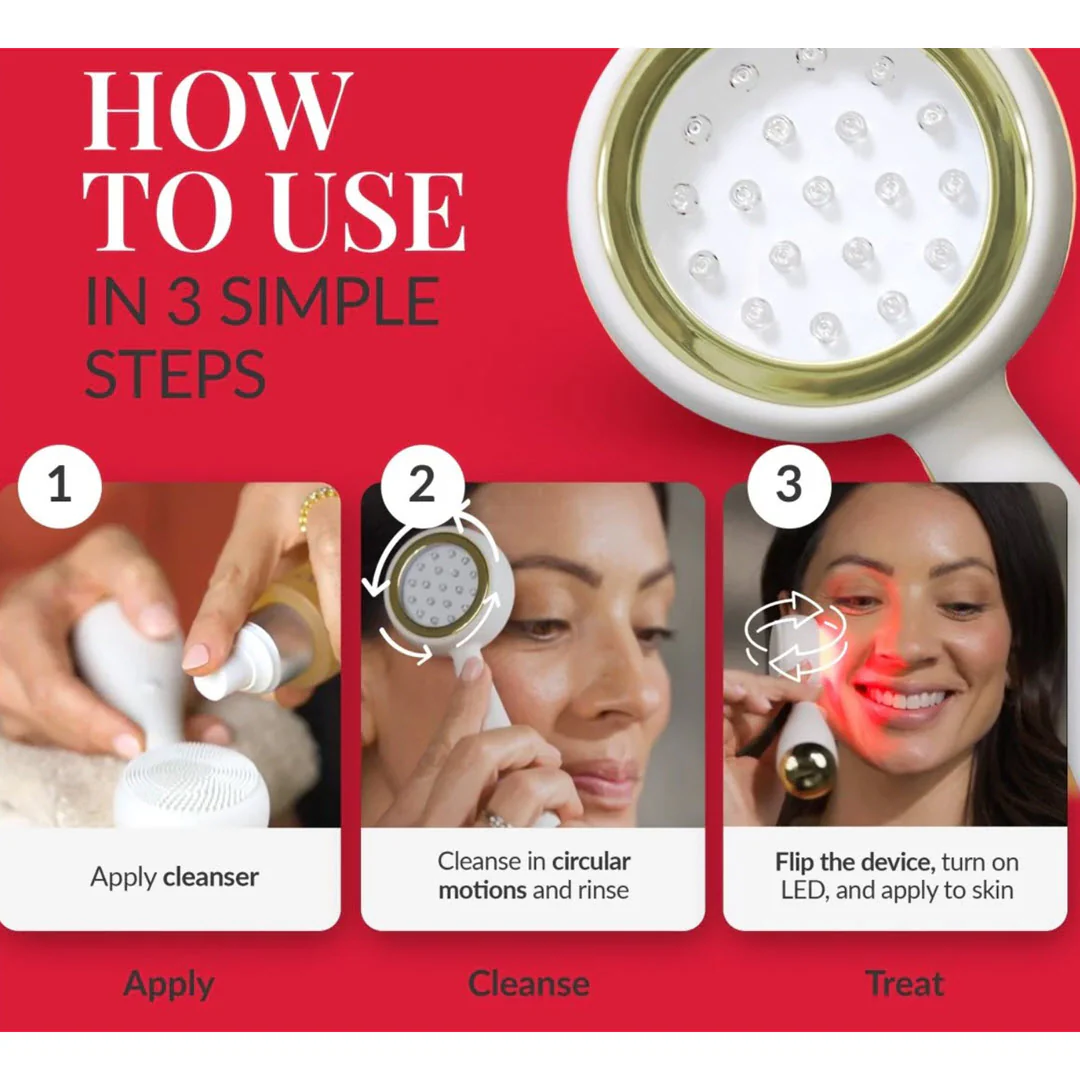 HOW TO USE
IN 3 SIMPLE STEPS

1

Apply cleanser

Apply

2

Cleanse in circular motions and rinse

Cleanse

3

Flip the device, turn on LED, and apply to skin

Treat