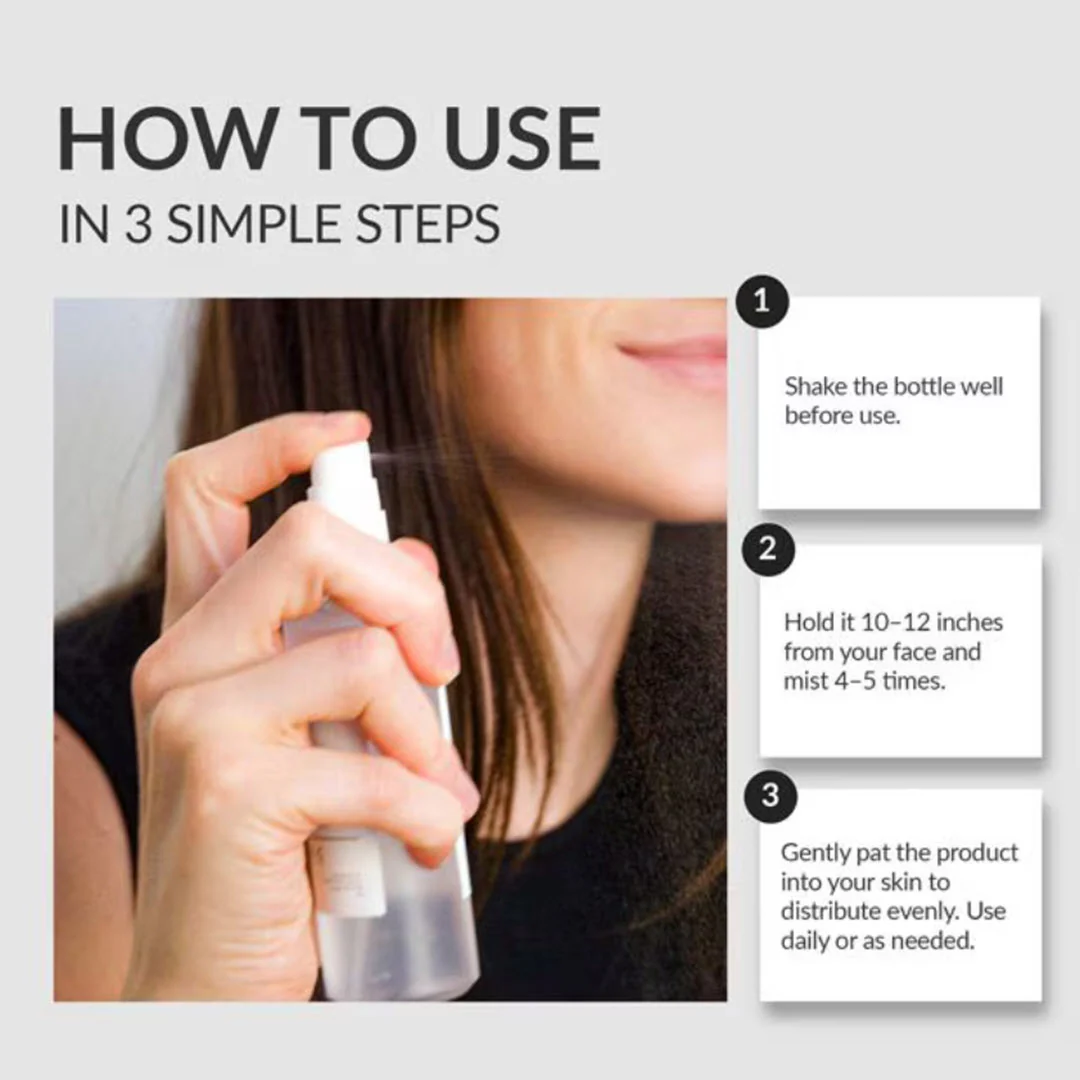 HOW TO USE
IN 3 SIMPLE STEPS

1

Shake the bottle well before use.

2

Hold it 10–12 inches from your face and mist 4–5 times.

3

Gently pat the product into your skin to distribute evenly. Use daily or as needed.